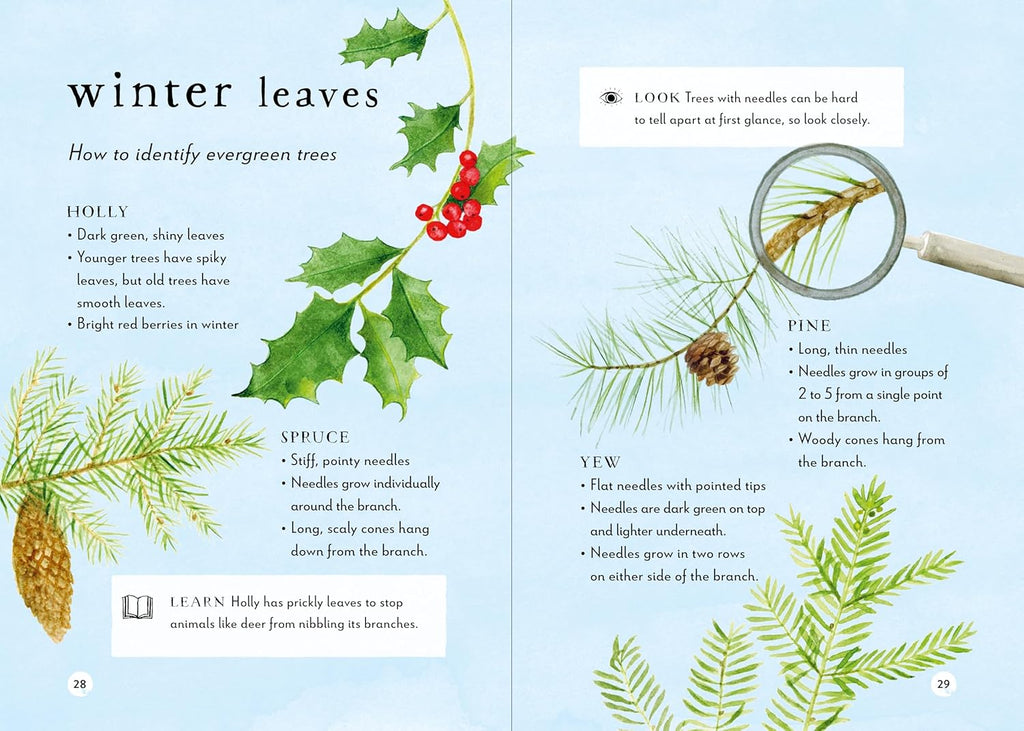 winter leaves

How to identify evergreen trees

HOLLY
• Dark green, shiny leaves
• Younger trees have spiky leaves, but old trees have smooth leaves.
• Bright red berries in winter

SPRUCE
• Stiff, pointy needles
• Needles grow individually around the branch.
• Long, scaly cones hang down from the branch.

LEARN Holly has prickly leaves to stop animals like deer from nibbling its branches.

28

LOOK Trees with needles can be hard to tell apart at first glance, so look closely.

PINE
• Long, thin needles
• Needles grow in groups of 2 to 5 from a single point on the branch.
• Woody cones hang from the branch.

YEW
• Flat needles with pointed tips
• Needles are dark green on top and lighter underneath.
• Needles grow in two rows on either side of the branch.

29