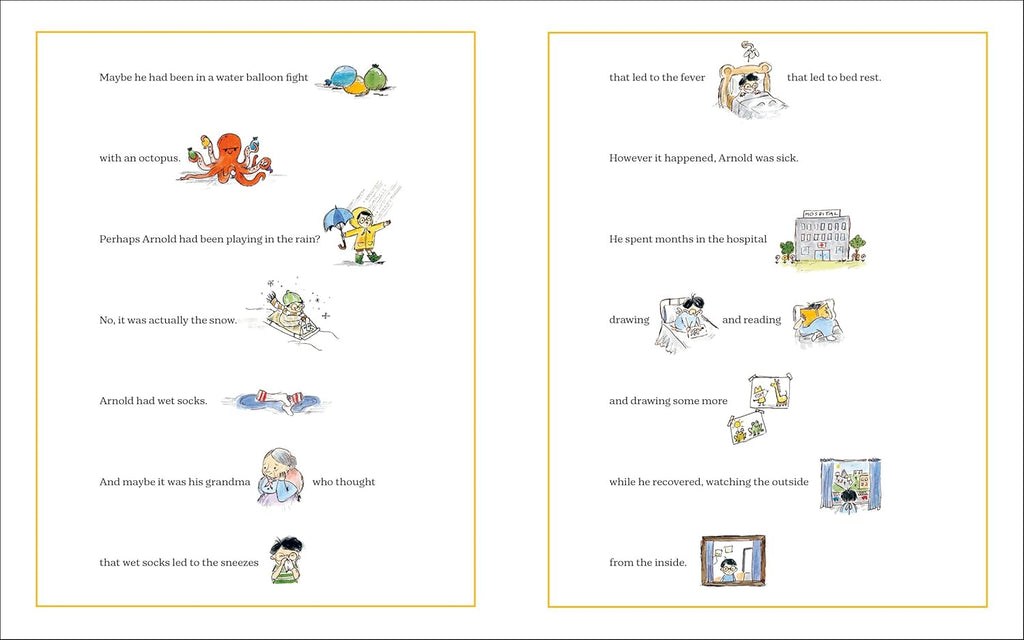 Maybe he had been in a water balloon fight

with an octopus.

Perhaps Arnold had been playing in the rain?

No, it was actually the snow.

Arnold had wet socks.

And maybe it was his grandma who thought

that wet socks led to the sneezes

that led to the fever that led to bed rest.

However it happened, Arnold was sick.

HOSPITAL

He spent months in the hospital

drawing and reading

and drawing some more

while he recovered, watching the outside

from the inside.