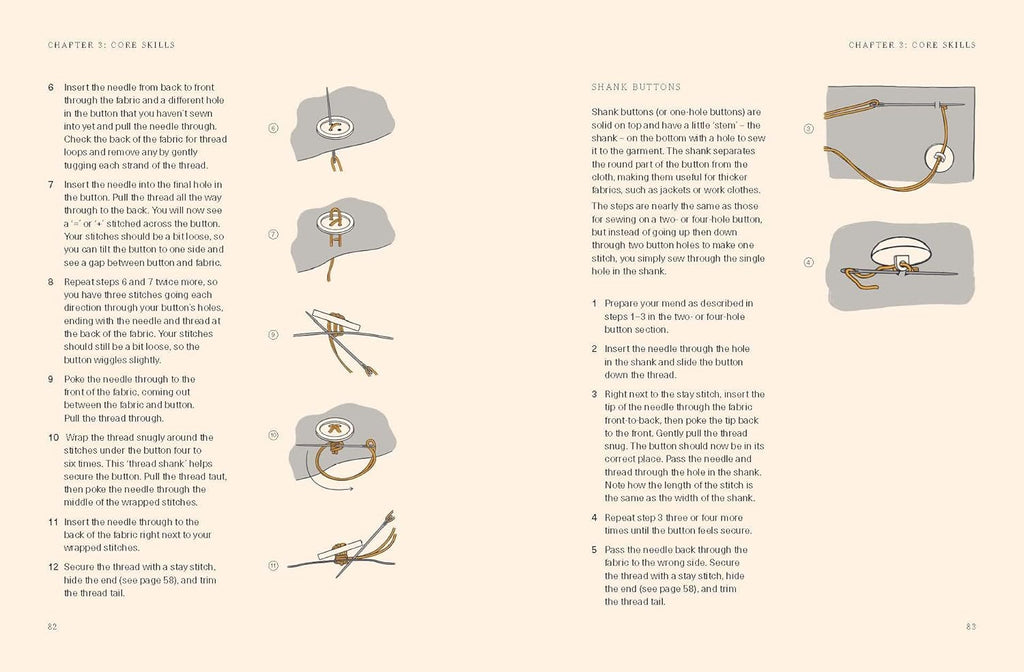 CHAPTER 3: CORE SKILLS

6 Insert the needle from back to front through the fabric and a different hole in the button that you haven't sewn into yet and pull the needle through. Check the back of the fabric for thread loops and remove any by gently tugging each strand of the thread.

7 Insert the needle into the final hole in the button. Pull the thread all the way through to the back. You will now see a '=' or '+' stitched across the button. Your stitches should be a bit loose, so you can tilt the button to one side and see a gap between button and fabric.

8 Repeat steps 6 and 7 twice more, so you have three stitches going each direction through your button's holes, ending with the needle and thread at the back of the fabric. Your stitches should still be a bit loose, so the button wiggles slightly.

9 Poke the needle through to the front of the fabric, coming out between the fabric and button. Pull the thread through.

10 Wrap the thread snugly around the stitches under the button four to six times. This 'thread shank' helps secure the button. Pull the thread taut, then poke the needle through the middle of the wrapped stitches.

11 Insert the needle through to the back of the fabric right next to your wrapped stitches.

12 Secure the thread with a stay stitch, hide the end (see page 58), and trim the thread tail.

6

7

9

10

11

82

CHAPTER 3: CORE SKILLS

SHANK BUTTONS

Shank buttons (or one-hole buttons) are solid on top and have a little 'stem' – the shank – on the bottom with a hole to sew it to the garment. The shank separates the round part of the button from the cloth, making them useful for thicker fabrics, such as jackets or work clothes.

The steps are nearly the same as those for sewing on a two- or four-hole button, but instead of going up then down through two button holes to make one stitch, you simply sew through the single hole in the shank.

1 Prepare your mend as described in steps 1–3 in the two- or four-hole button section.

2 Insert the needle through the hole in the shank and slide the button down the thread.

3 Right next to the stay stitch, insert the tip of the needle through the fabric front-to-back, then poke the tip back to the front. Gently pull the thread snug. The button should now be in its correct place. Pass the needle and thread through the hole in the shank. Note how the length of the stitch is the same as the width of the shank.

4 Repeat step 3 three or four more times until the button feels secure.

5 Pass the needle back through the fabric to the wrong side. Secure the thread with a stay stitch, hide the end (see page 58), and trim the thread tail.

3

4

83