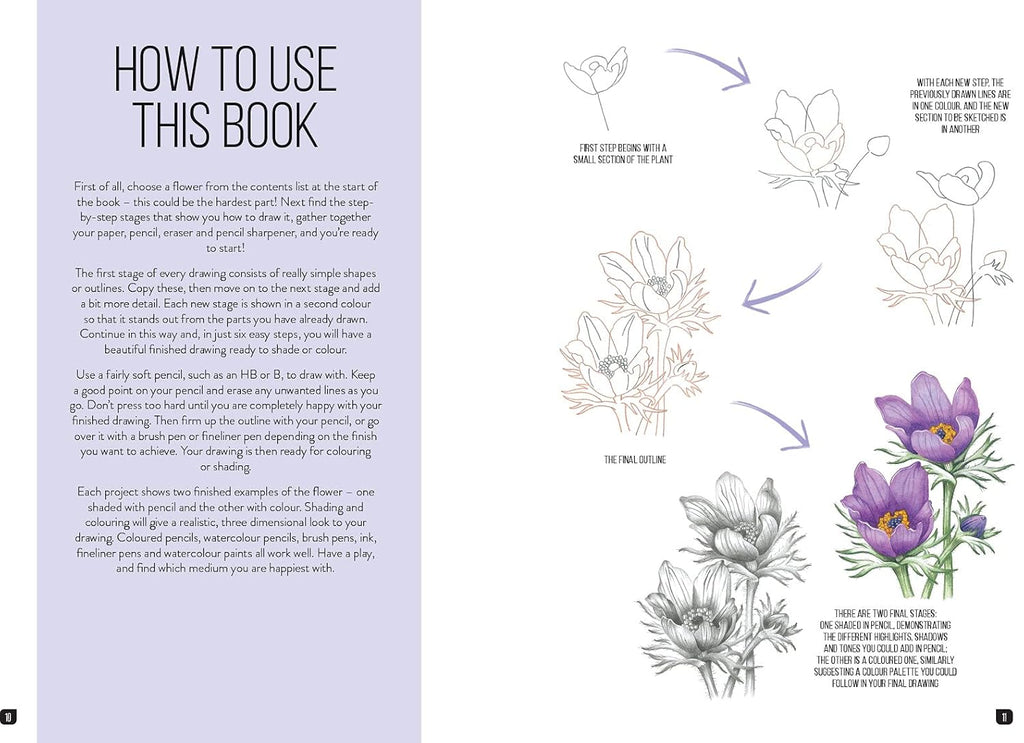 HOW TO USE THIS BOOK

First of all, choose a flower from the contents list at the start of the book – this could be the hardest part! Next find the step-by-step stages that show you how to draw it, gather together your paper, pencil, eraser and pencil sharpener, and you're ready to start!

The first stage of every drawing consists of really simple shapes or outlines. Copy these, then move on to the next stage and add a bit more detail. Each new stage is shown in a second colour so that it stands out from the parts you have already drawn. Continue in this way and, in just six easy steps, you will have a beautiful finished drawing ready to shade or colour.

Use a fairly soft pencil, such as an HB or B, to draw with. Keep a good point on your pencil and erase any unwanted lines as you go. Don't press too hard until you are completely happy with your finished drawing. Then firm up the outline with your pencil, or go over it with a brush pen or fineliner pen depending on the finish you want to achieve. Your drawing is then ready for colouring or shading.

Each project shows two finished examples of the flower – one shaded with pencil and the other with colour. Shading and colouring will give a realistic, three dimensional look to your drawing. Coloured pencils, watercolour pencils, brush pens, ink, fineliner pens and watercolour paints all work well. Have a play, and find which medium you are happiest with.

10

FIRST STEP BEGINS WITH A SMALL SECTION OF THE PLANT

WITH EACH NEW STEP, THE PREVIOUSLY DRAWN LINES ARE IN ONE COLOUR, AND THE NEW SECTION TO BE SKETCHED IS IN ANOTHER

THE FINAL OUTLINE

THERE ARE TWO FINAL STAGES: ONE SHADED IN PENCIL, DEMONSTRATING THE DIFFERENT HIGHLIGHTS, SHADOWS AND TONES YOU COULD ADD IN PENCIL; THE OTHER IS A COLOURED ONE, SIMILARLY SUGGESTING A COLOUR PALETTE YOU COULD FOLLOW IN YOUR FINAL DRAWING

11